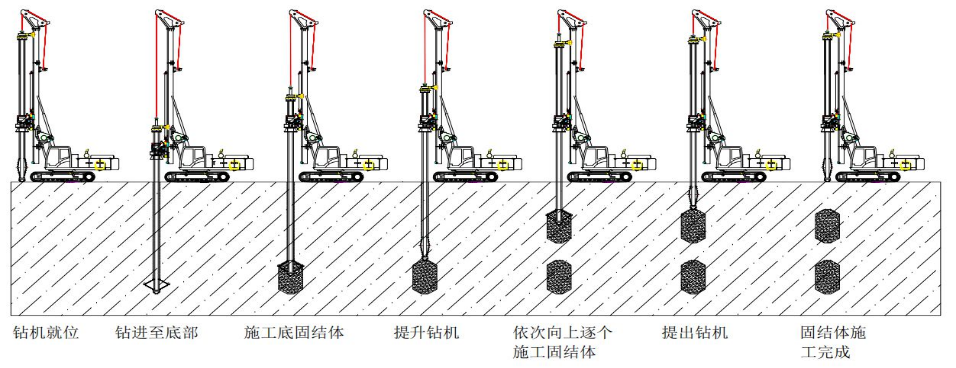 钻机就位

钻进至底部

施工底固结体

提升钻机

依次向上逐个施工固结体

提出钻机

固结体施工完成